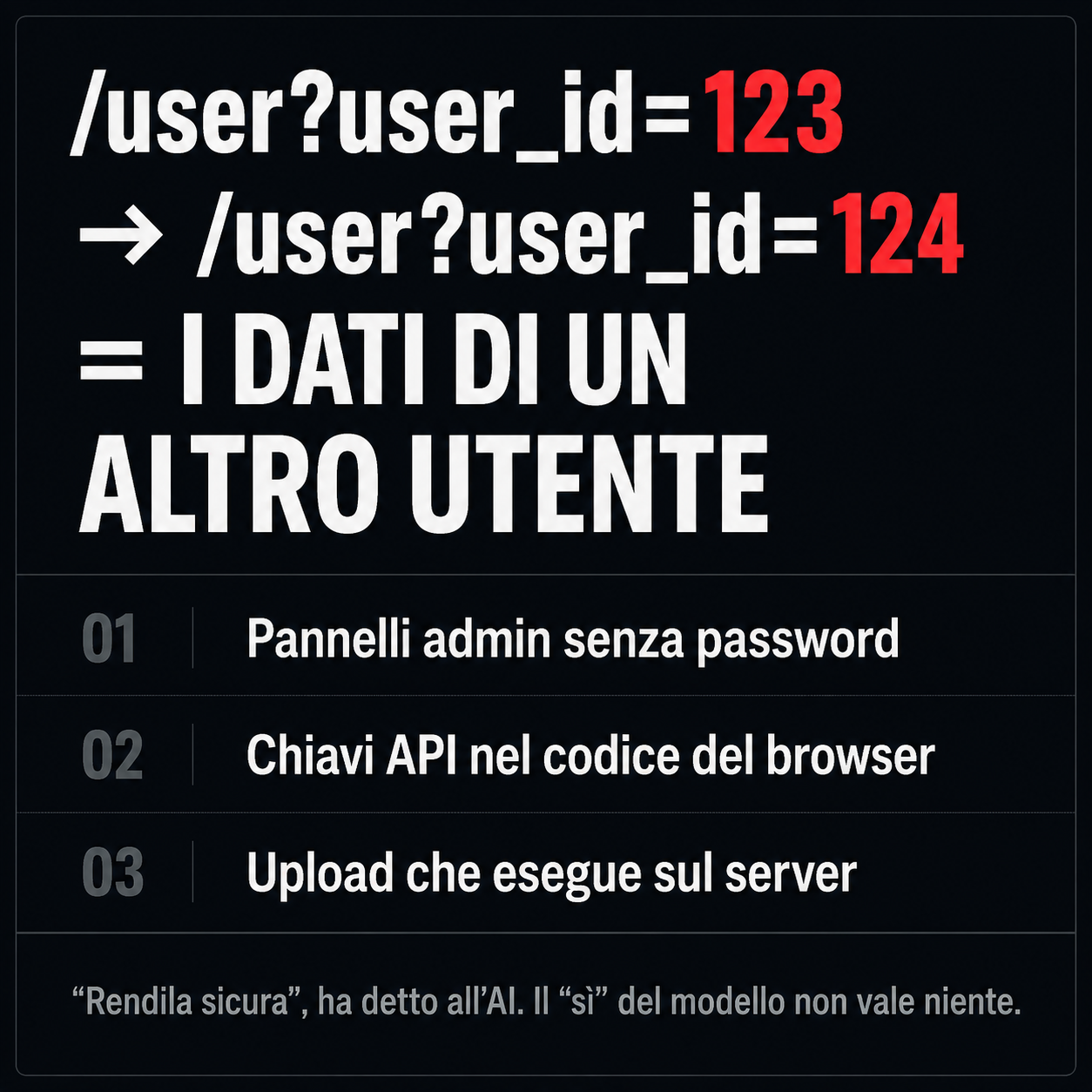 /user?user_id=123
→ /user?user_id=124
= I DATI DI UN ALTRO UTENTE

01 Pannelli admin senza password

02 Chiavi API nel codice del browser

03 Upload che esegue sul server

“Rendila sicura”, ha detto all’AI. Il “sì” del modello non vale niente.